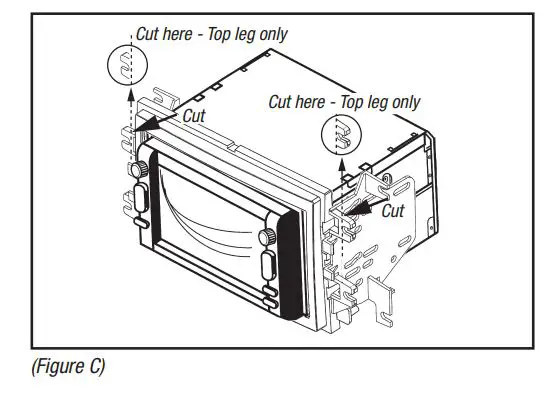 Cut here - Top leg only

Cut

Cut here - Top leg only

Cut

(Figure C)