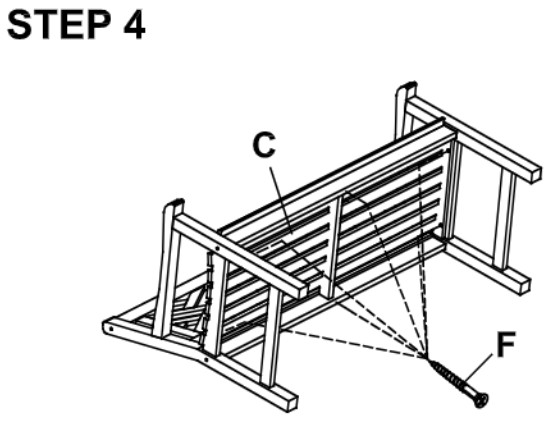 STEP 4

C

F