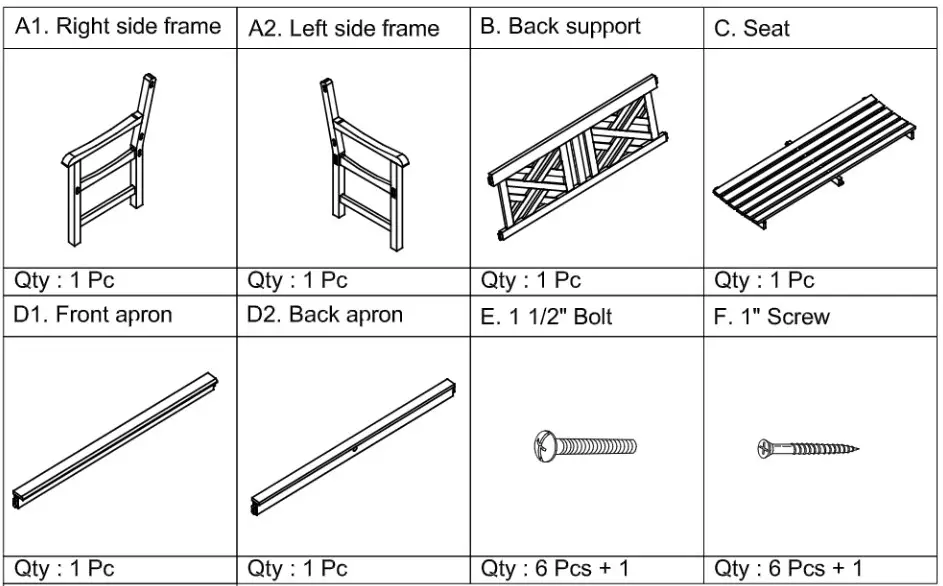 | A1. Right side frame | A2. Left side frame | B. Back support | C. Seat |
|---|---|---|---|
| | | | |
| Qty : 1 Pc | Qty : 1 Pc | Qty : 1 Pc | Qty : 1 Pc |
| D1. Front apron | D2. Back apron | E. 1 1/2" Bolt | F. 1" Screw |
| | | | |
| Qty : 1 Pc | Qty : 1 Pc | Qty : 6 Pcs + 1 | Qty : 6 Pcs + 1 |