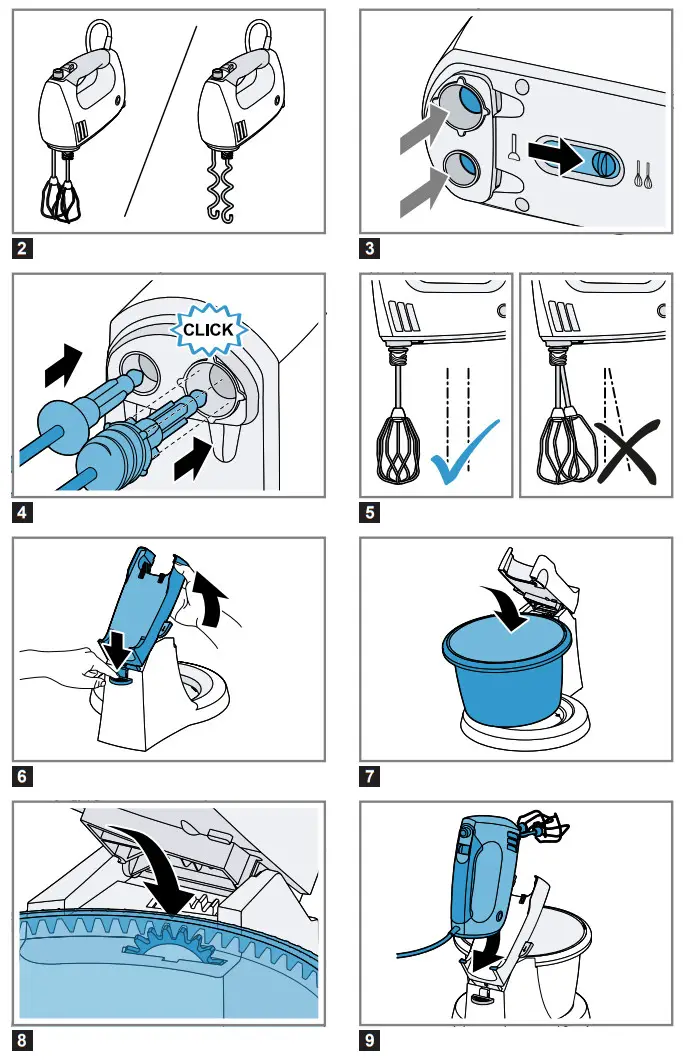 2

3

CLICK

4

5

6

7

8

9