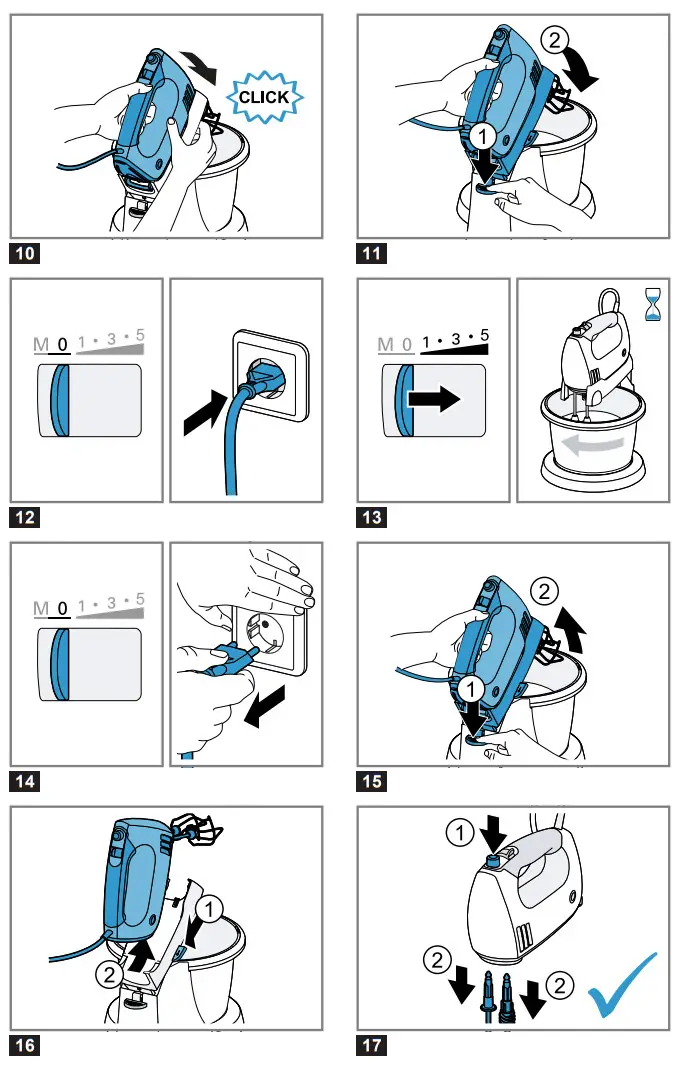 CLICK

10

2
1

11

M 0 1 • 3 • 5

12

M 0 1 • 3 • 5

13

M 0 1 • 3 • 5

14

2
1

15

1
2

16

1
2
2

17