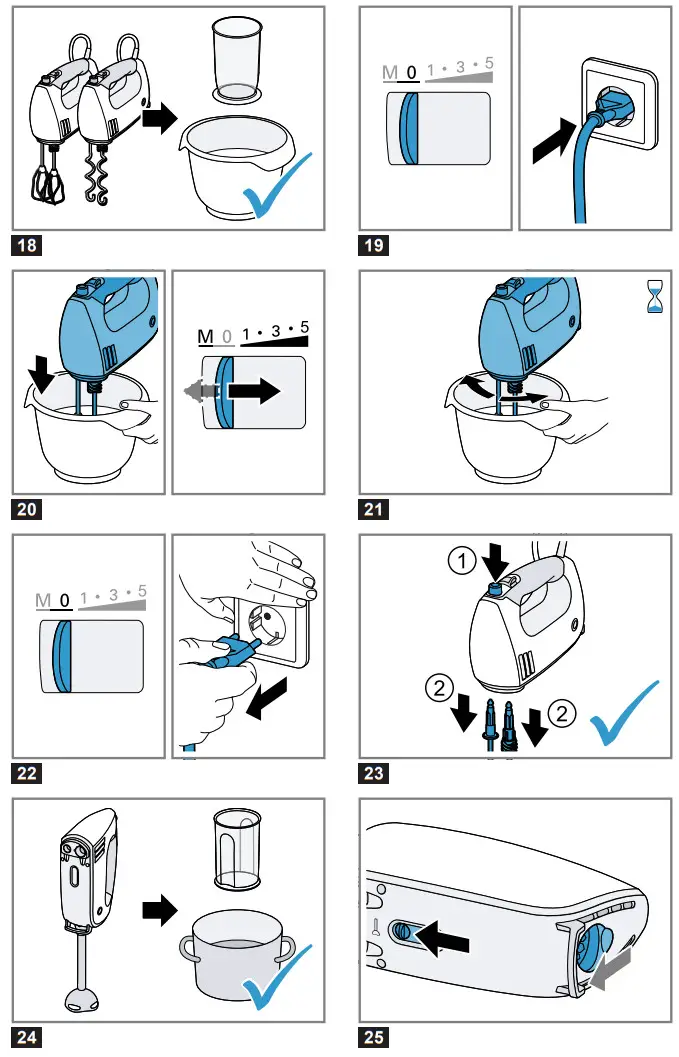 18

M 0 1 • 3 • 5

19

M 0 1 • 3 • 5

20

21

M 0 1 • 3 • 5

22

1

2

2

23

24

25