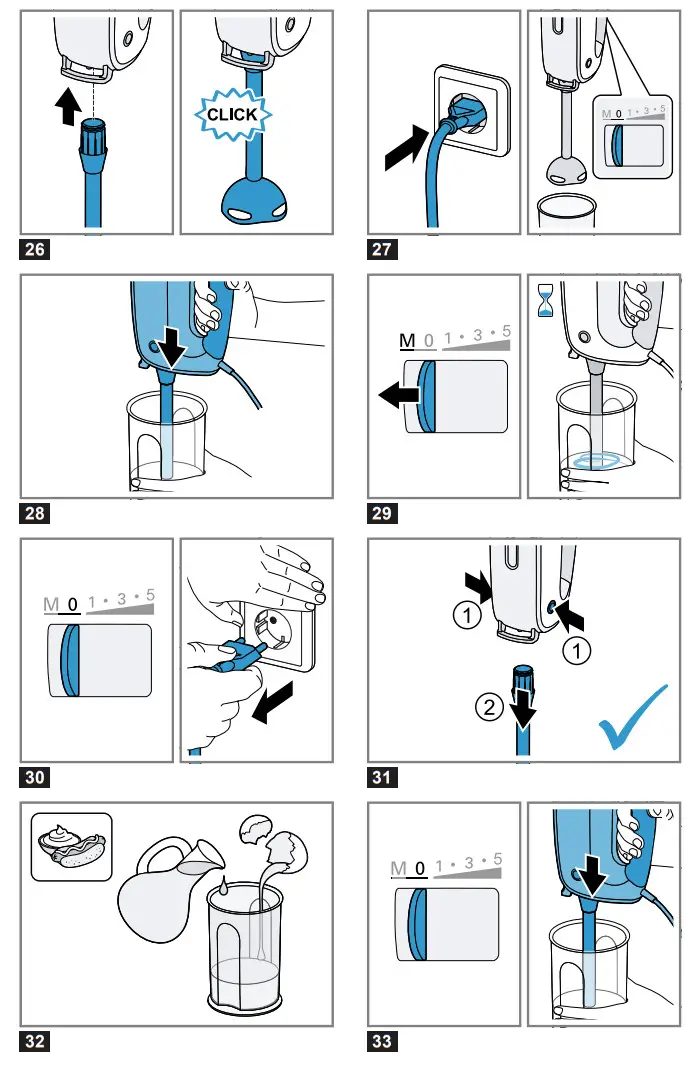 CLICK

26

M 0 1 • 3 • 5

27

28

M 0 1 • 3 • 5

29

M 0 1 • 3 • 5

30

1

1

2

31

32

M 0 1 • 3 • 5

33