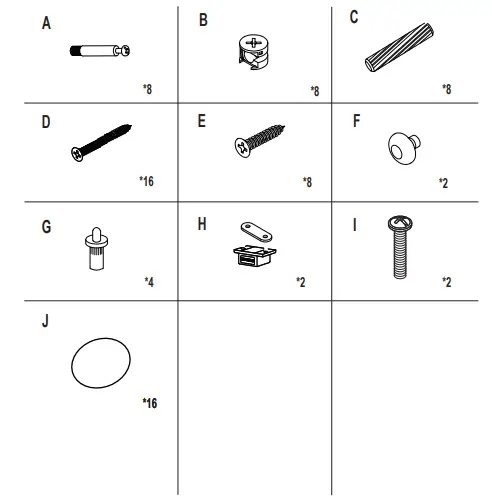 | A *8 | B *8 | C *8 |
|---|---|---|
| D *16 | E *8 | F *2 |
| G *4 | H *2 | I *2 |
| J *16 | | |