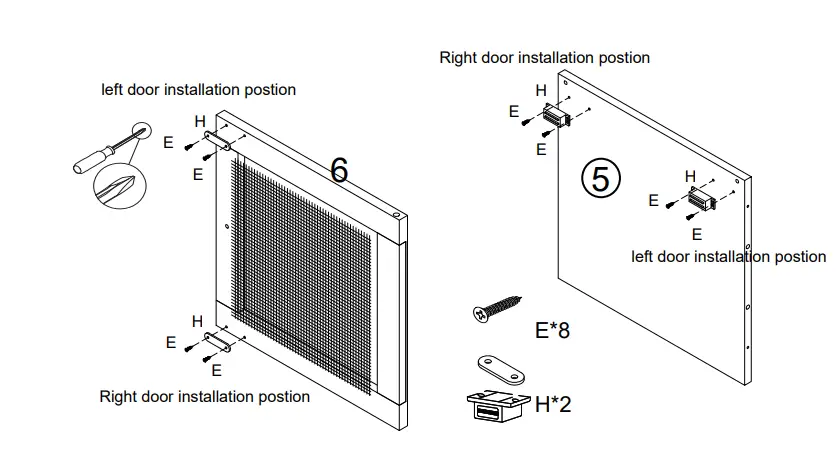 left door installation postion

H
E
E

6

H
E
E

Right door installation postion

Right door installation postion

H
E
E

⑤

H
E
E

left door installation postion

E*8

H*2