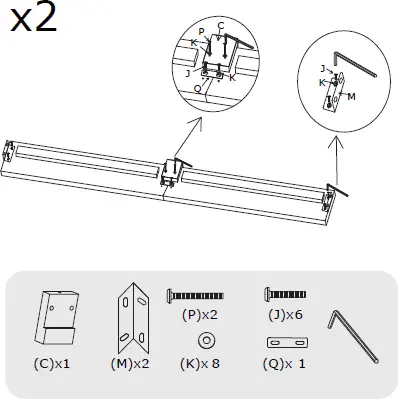 x2

P
C
K
J
K
Q

J
K
M

(P)x2

(J)x6

(C)x1

(M)x2

(K)x 8

(Q)x 1