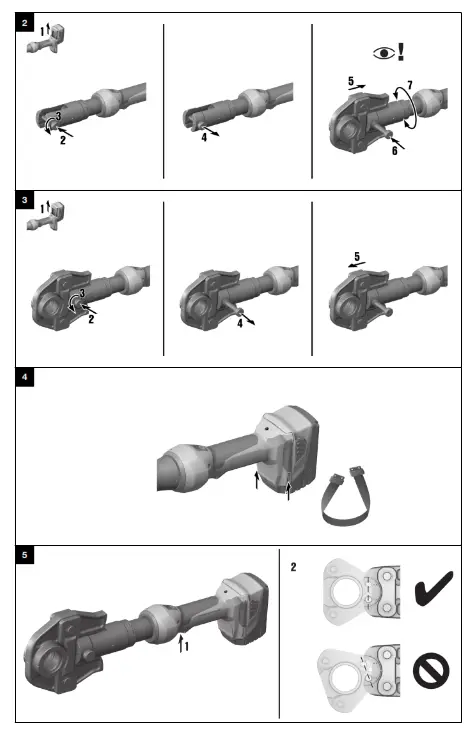 2

1

3
2

4

5
7
6

3

1

3
2

4

5

4

5

1

2