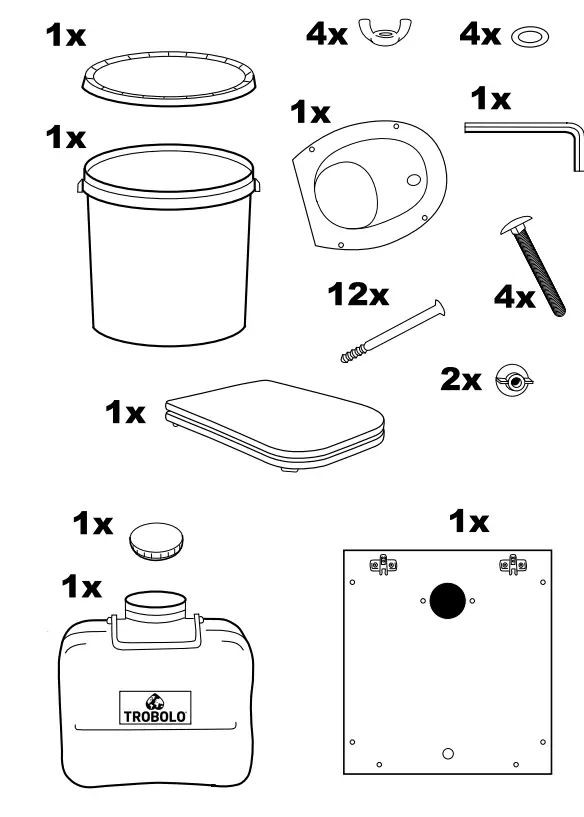 1x

4x

4x

1x

1x

1x

12x

4x

2x

1x

1x

1x

1x

TROBOLO