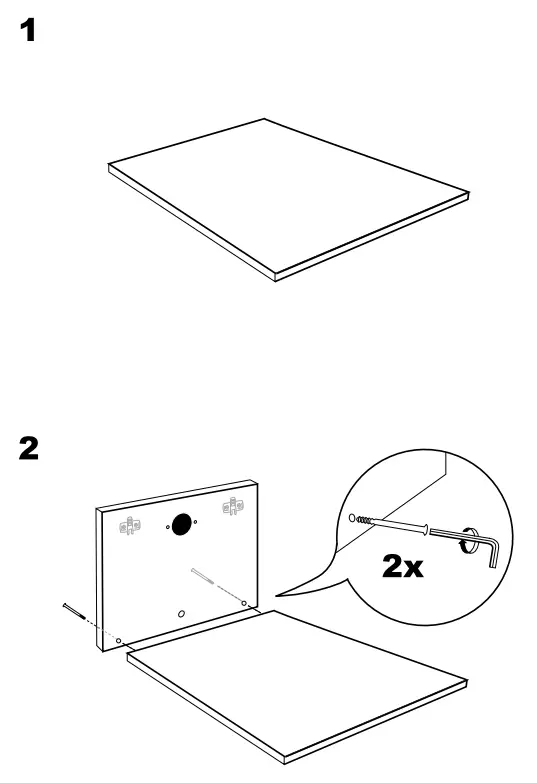 1

2

2x