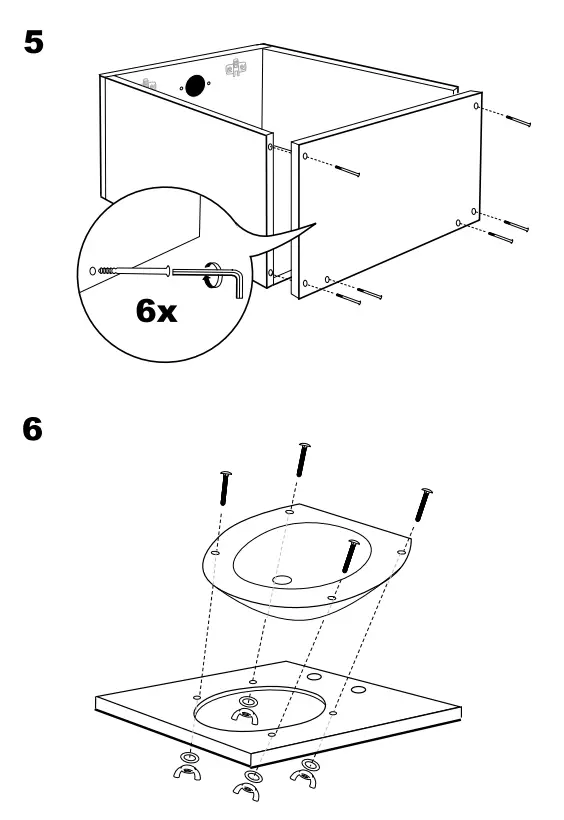 5

6x

6