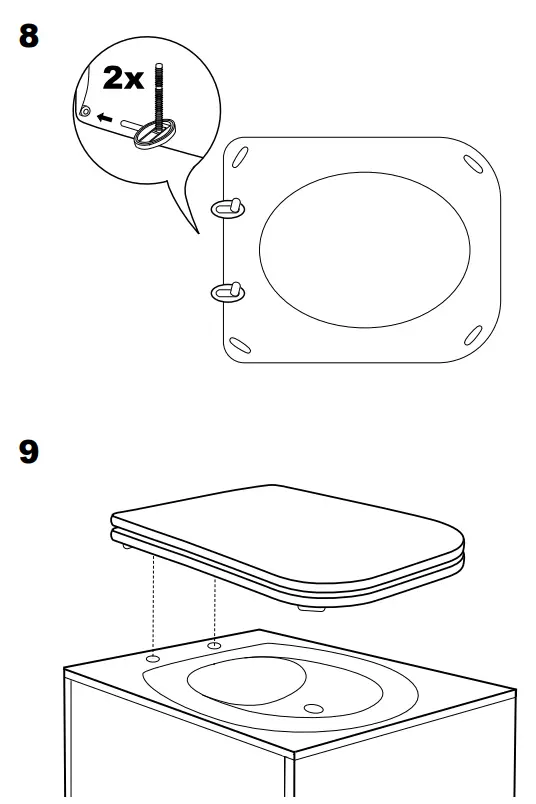 8

2x

9