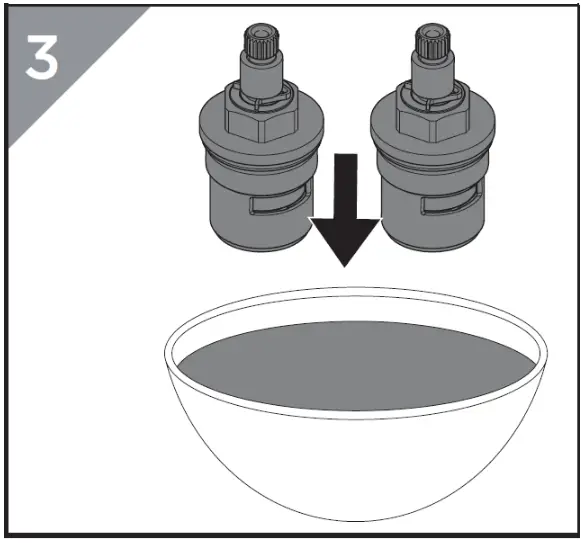 3