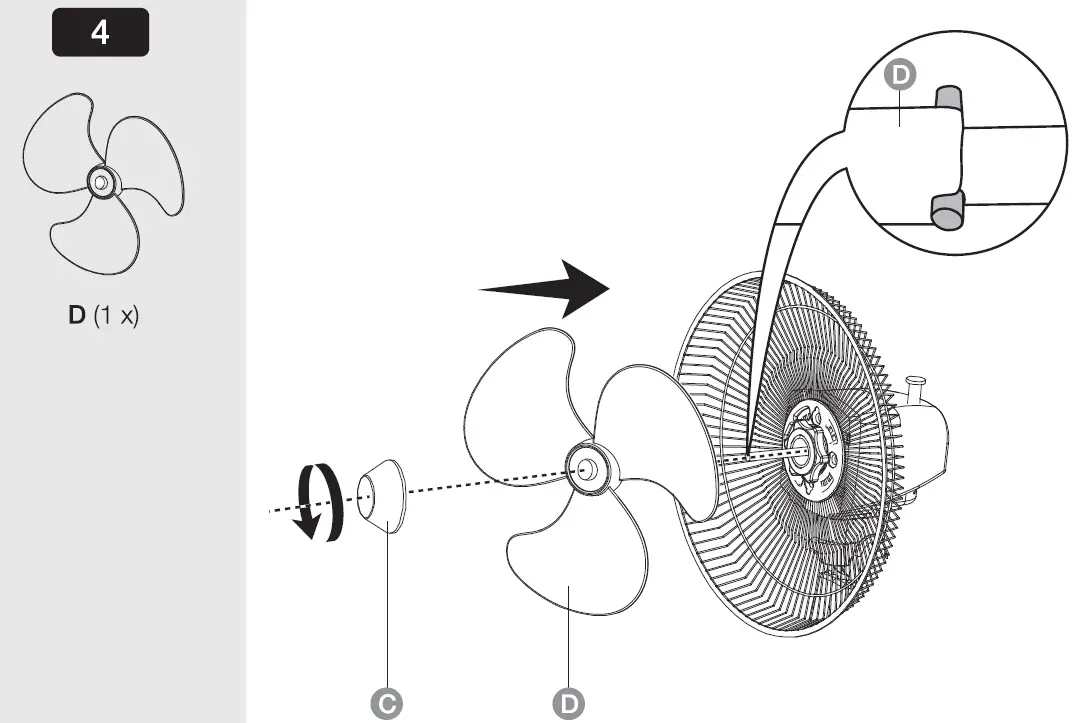 4

D (1 x)

D

C

D