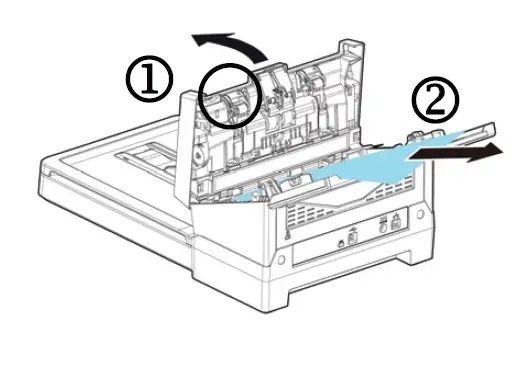 ①

②