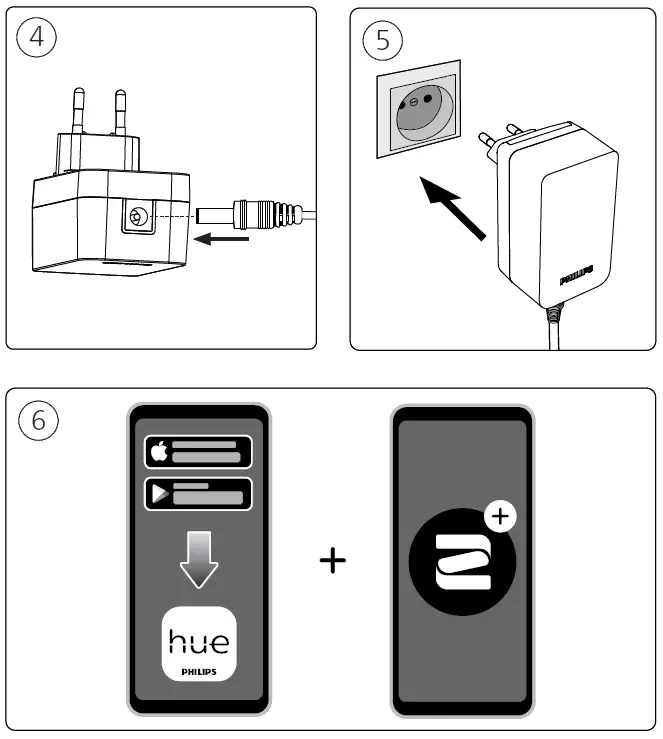 4

5

PHILIPS

6

hue
PHILIPS

+

+