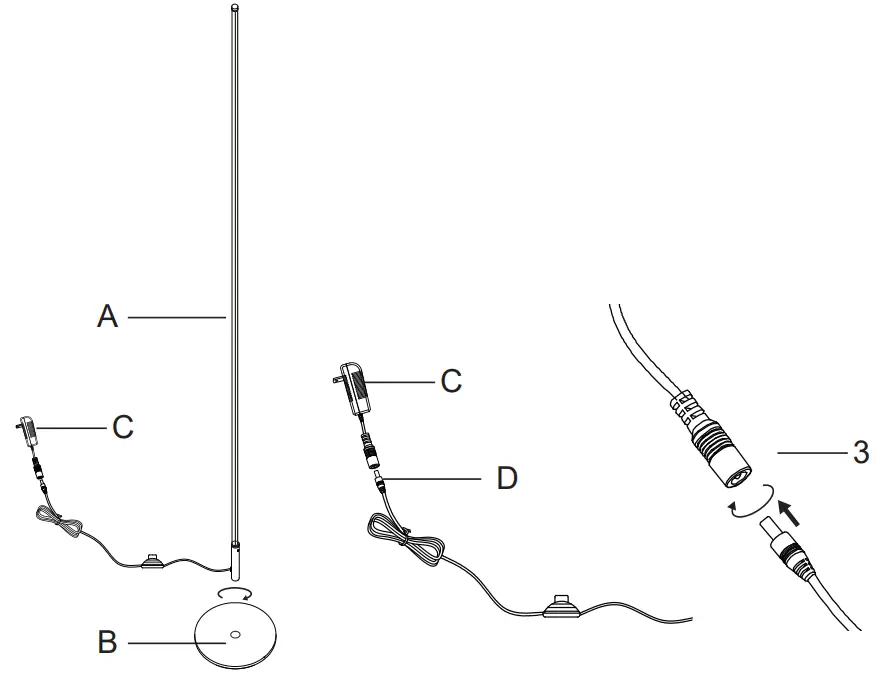 A
C
B
C
D
3