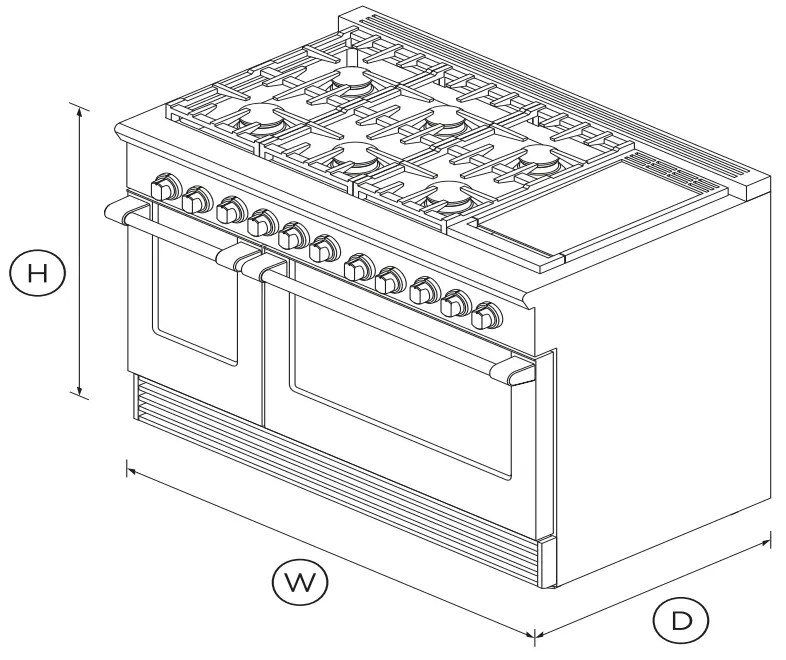 H

W

D