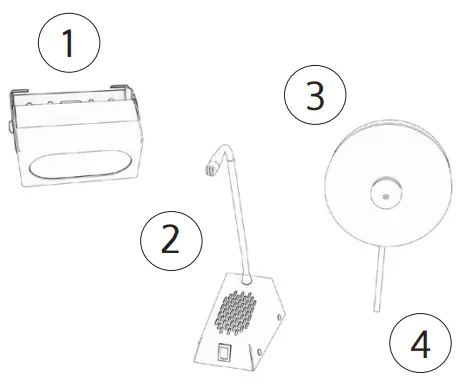 1

3

2

4