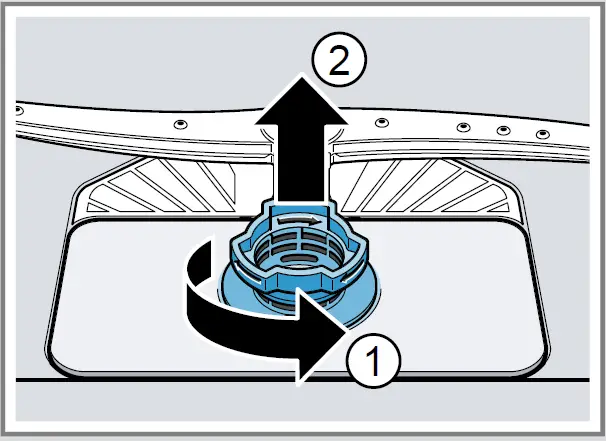 2
1