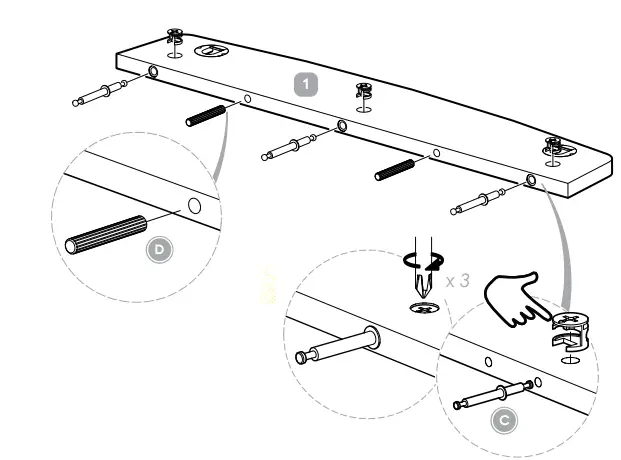 1
D
x 3
C