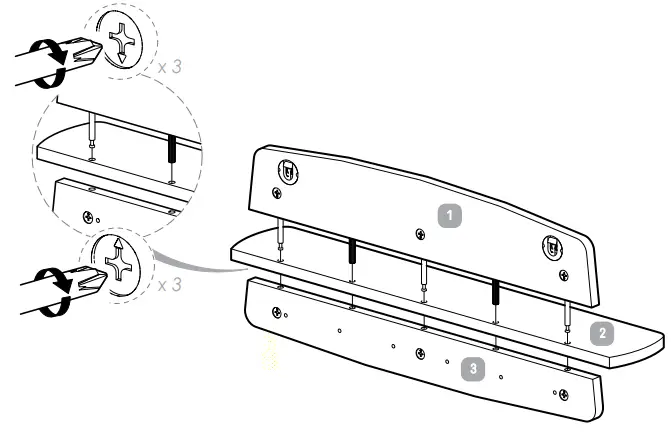 x 3
x 3
1
2
3