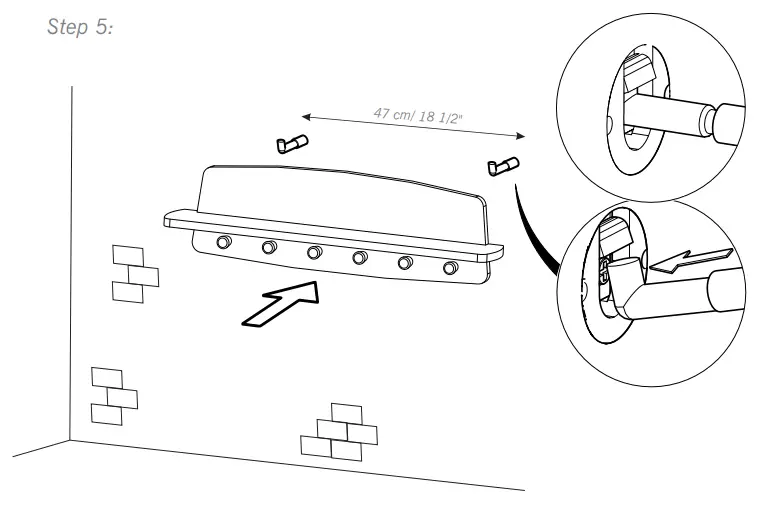 Step 5:

47 cm/ 18 1/2"