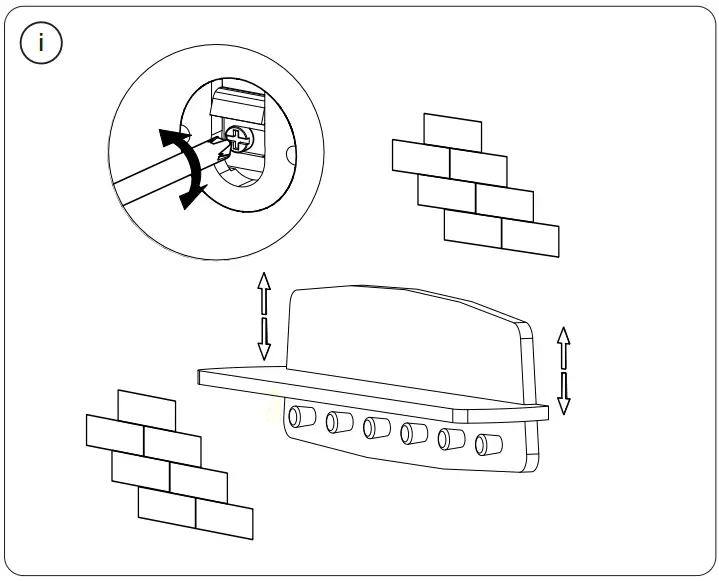 i