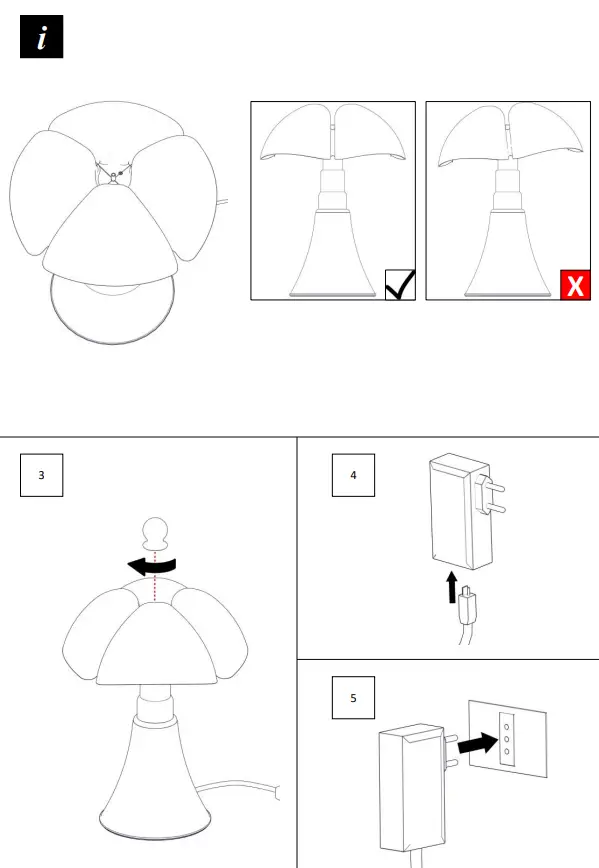 i

X

3

4

5