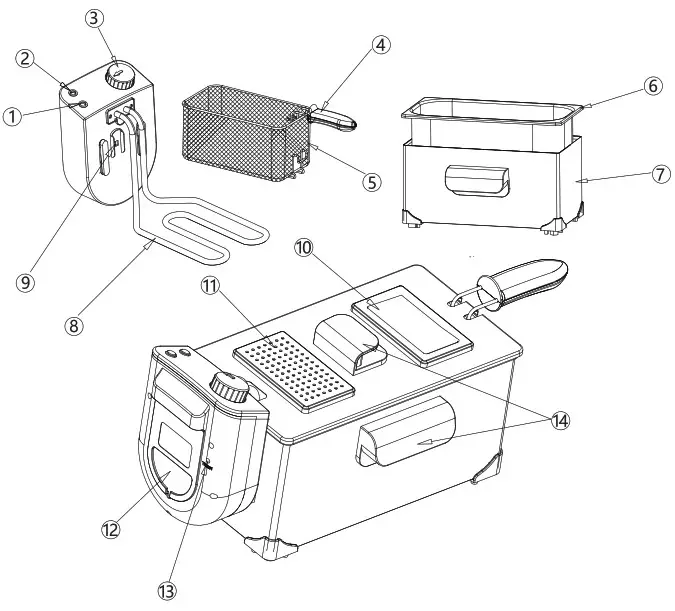 3
2
1
4
6
5
7
9
8
10
11
14
12
13