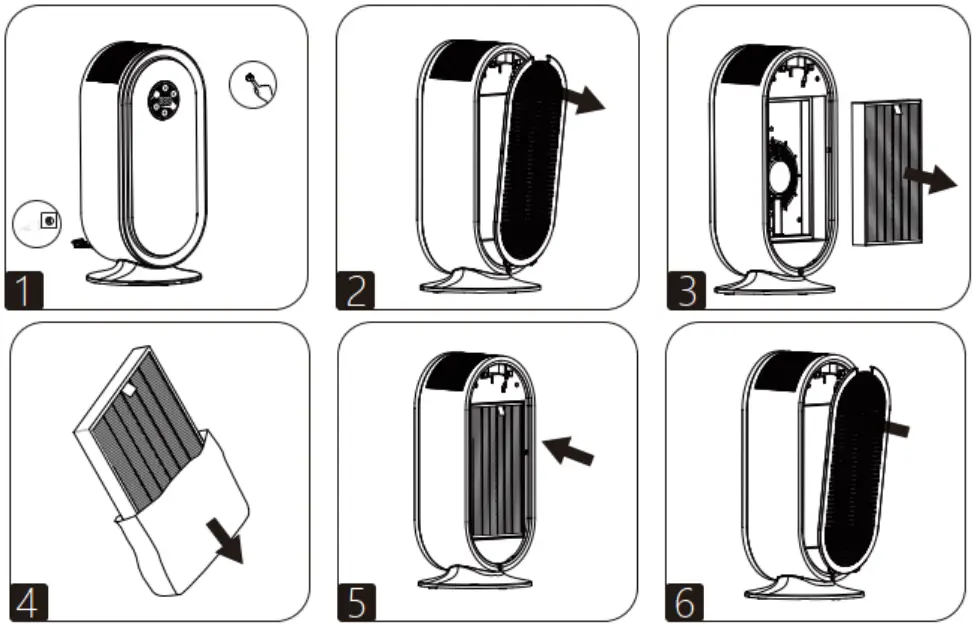 1

2

3

4

5

6