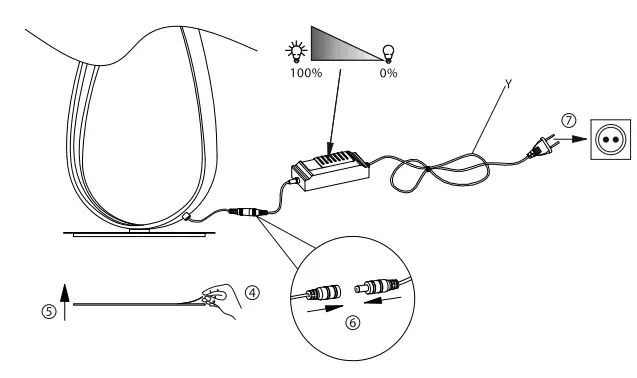 100%
0%
Y
⑦
④
⑤
⑥