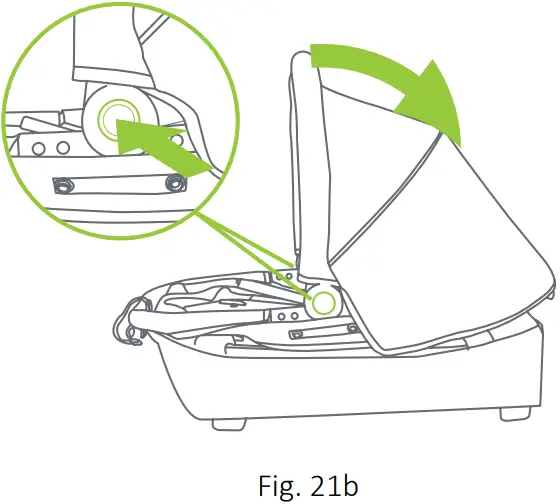 Fig. 21b