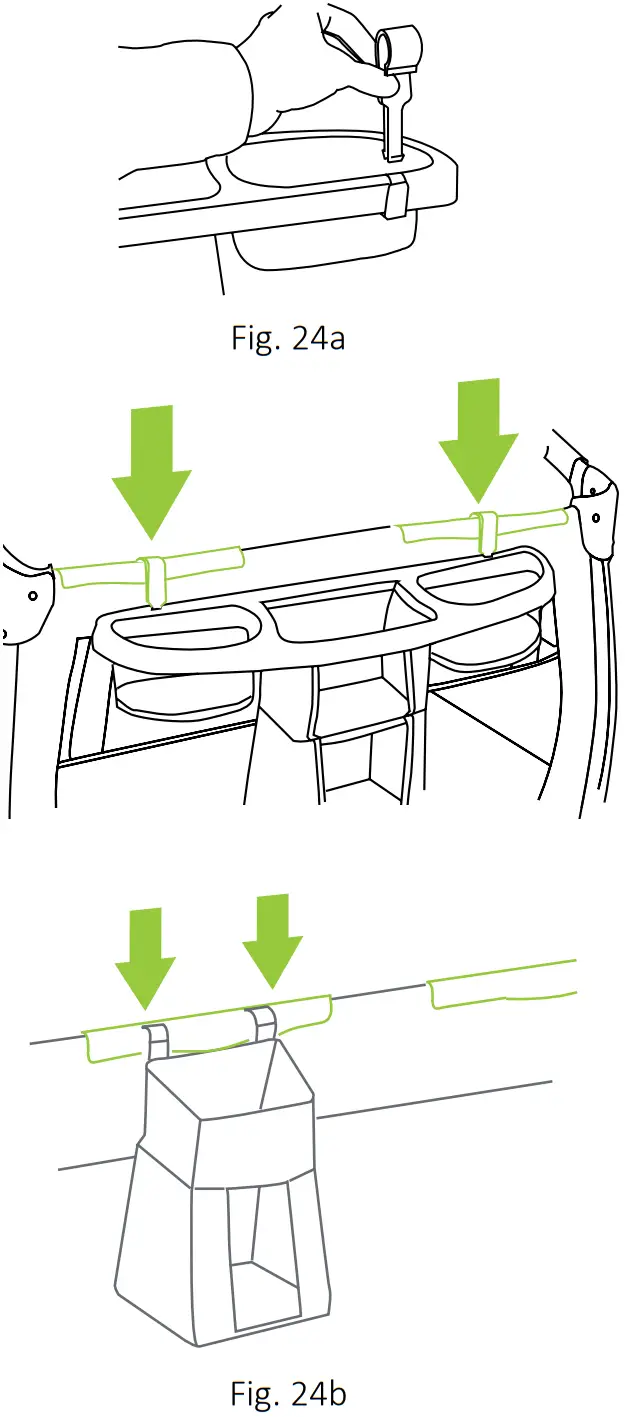 Fig. 24a

Fig. 24b