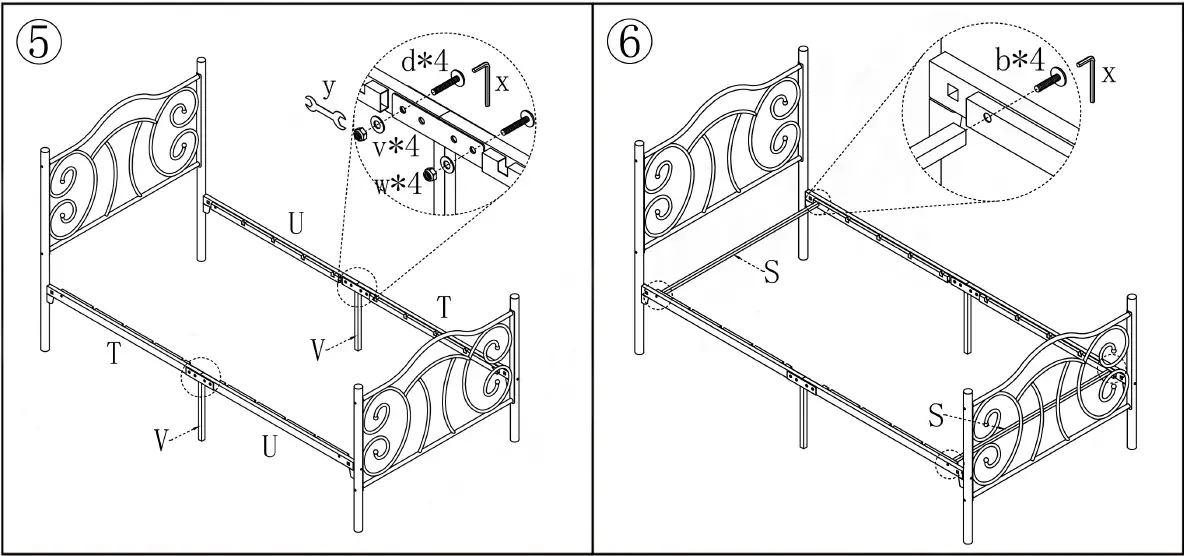 ⑤
y
d*4
x
v*4
w*4
U
T
V
T
V
U

⑥
b*4
x
S
S