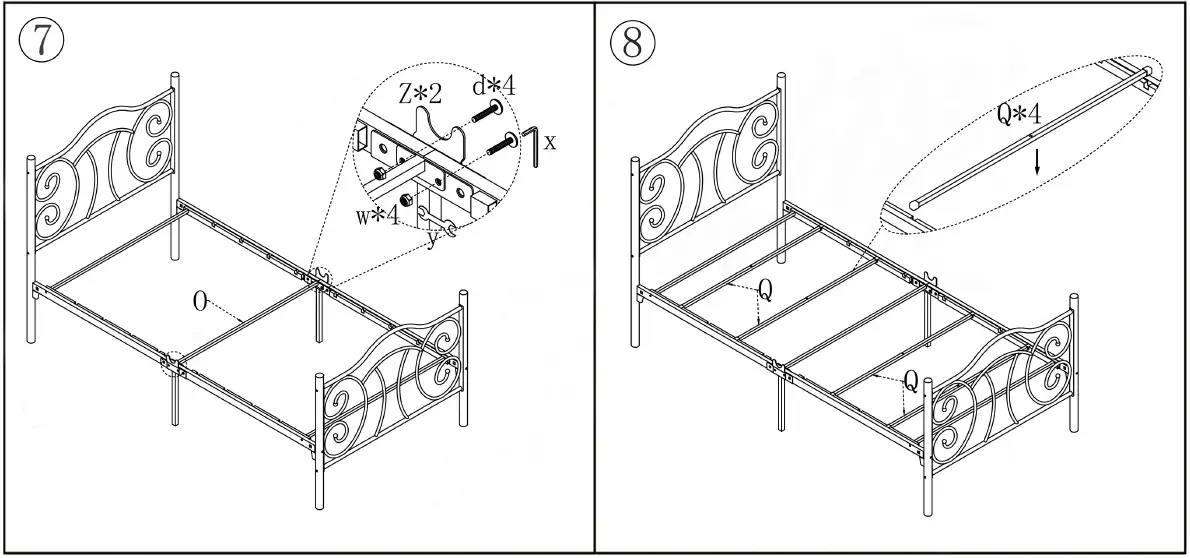 ⑦

Z*2
d*4
x
w*4
y
O

⑧

Q*4
Q
Q