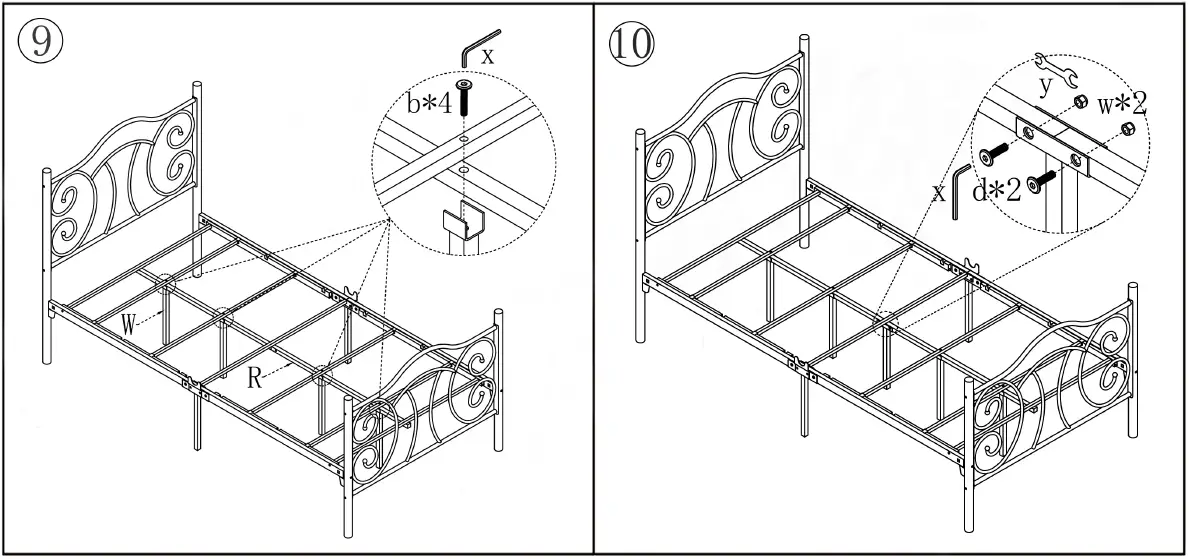 ⑨
x
b*4
W
R

⑩
y
w*2
x
d*2