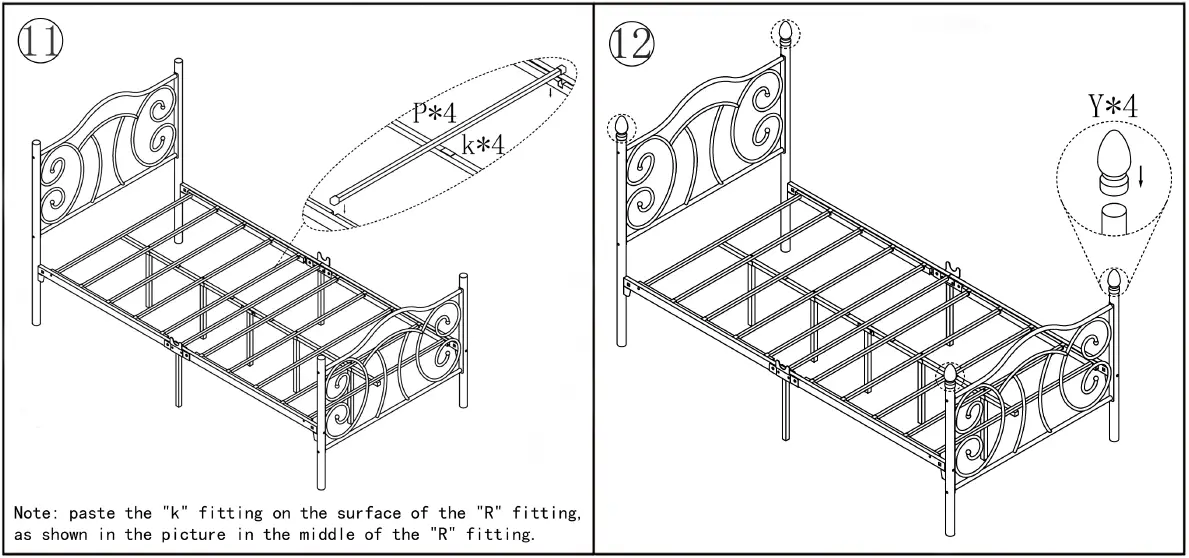 11

P*4

k*4

Note: paste the "k" fitting on the surface of the "R" fitting, as shown in the picture in the middle of the "R" fitting.

12

Y*4