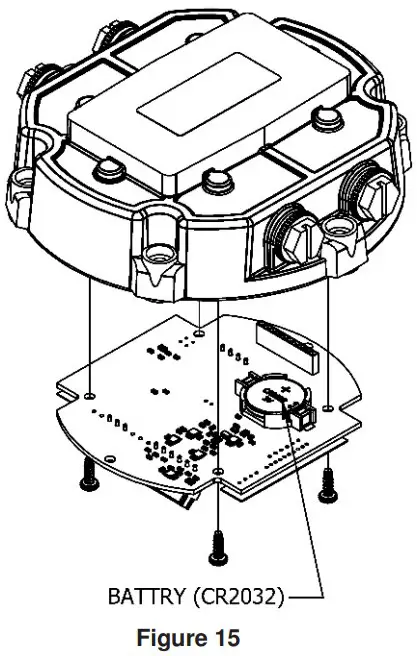 BATTRY (CR2032)

Figure 15