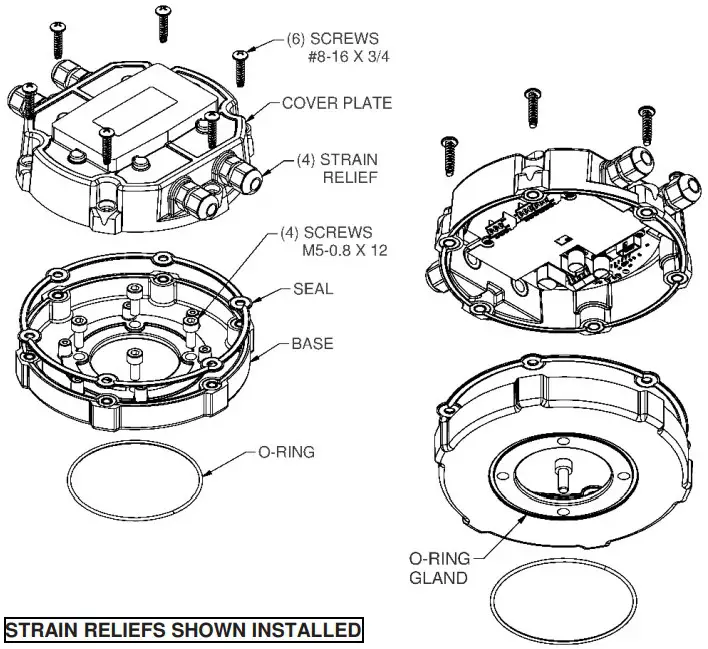 (6) SCREWS
#8-16 X 3/4

COVER PLATE

(4) STRAIN
RELIEF

(4) SCREWS
M5-0.8 X 12

SEAL

BASE

O-RING

O-RING
GLAND

STRAIN RELIEFS SHOWN INSTALLED