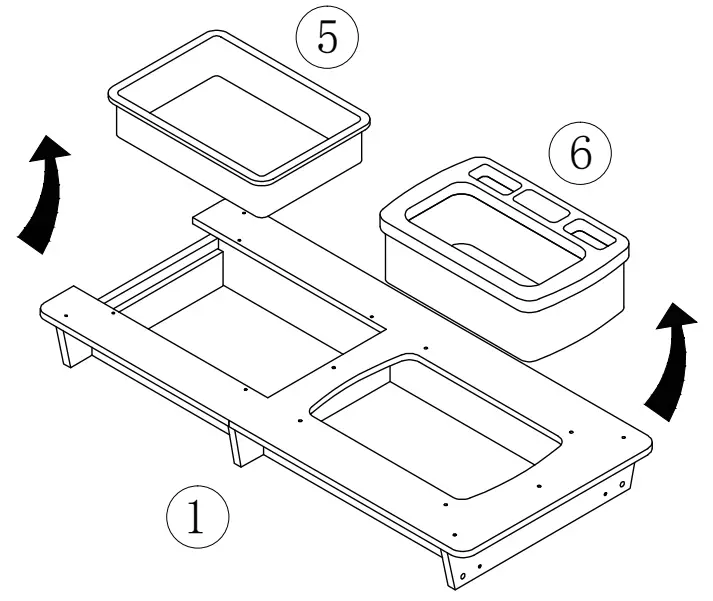 5

6

1