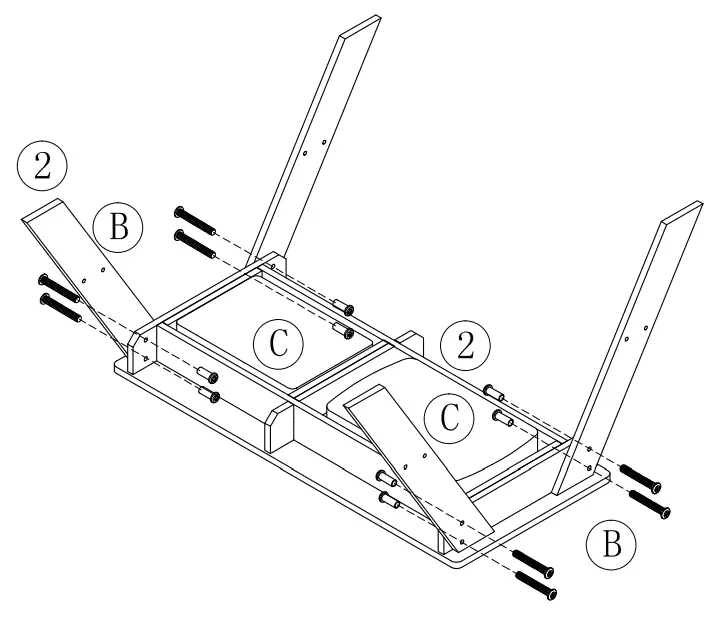 2
B
C
2
C
B