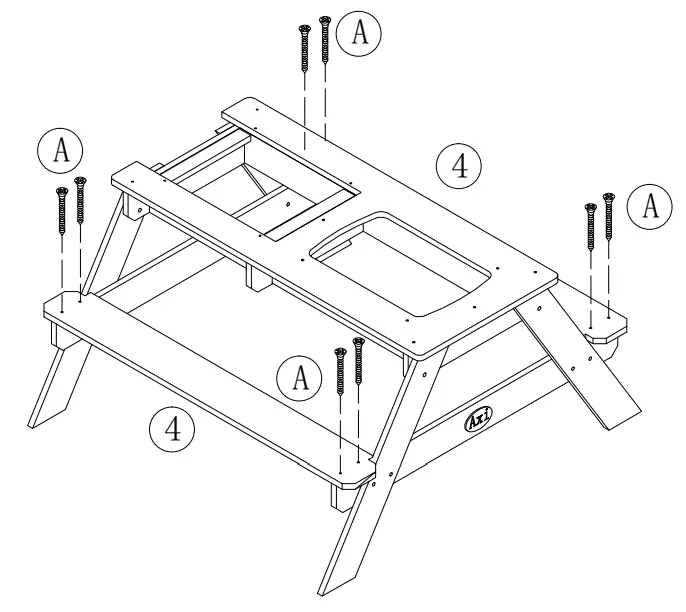 A
A
4
A
A
4
Axi