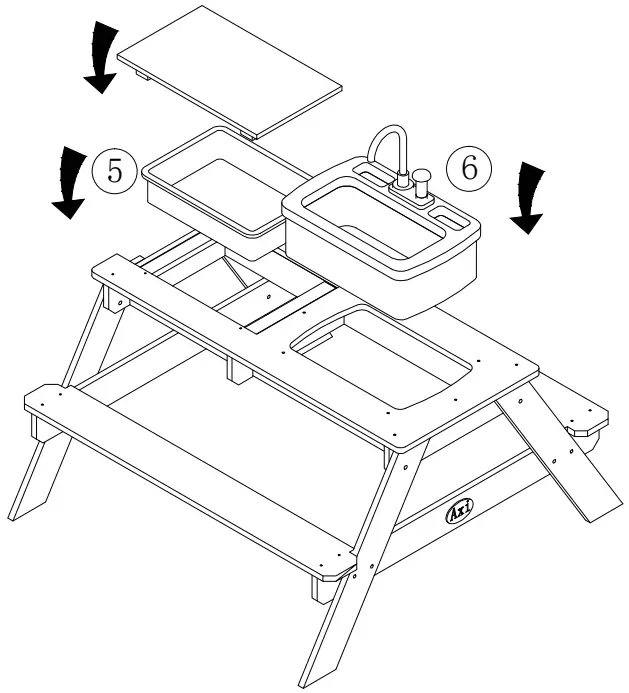 5
6
Axi