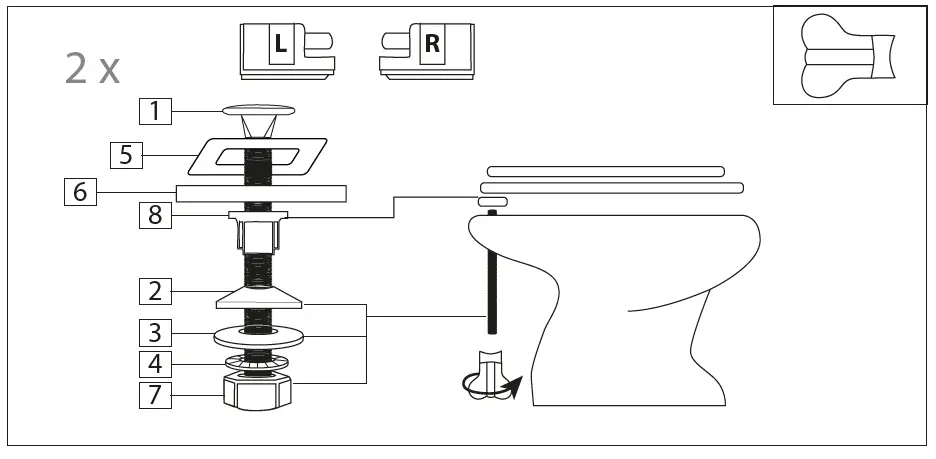 2 x

L

R

1

5

6

8

2

3

4

7