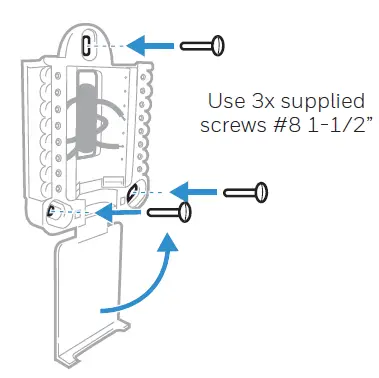 Use 3x supplied screws #8 1-1/2”