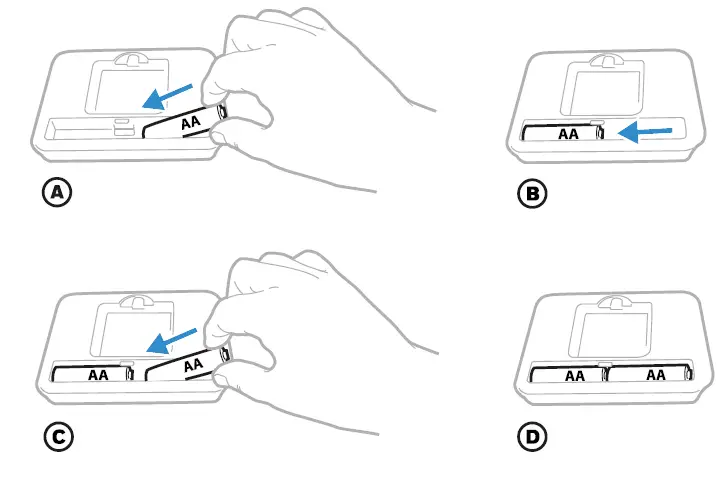 AA

A

AA

B

AA
AA

C

AA
AA

D