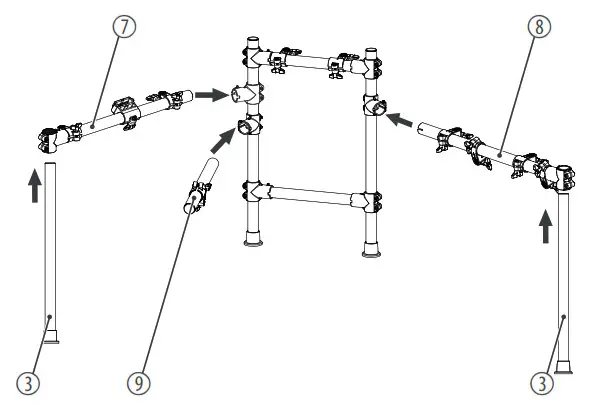 7
8
3
9
3