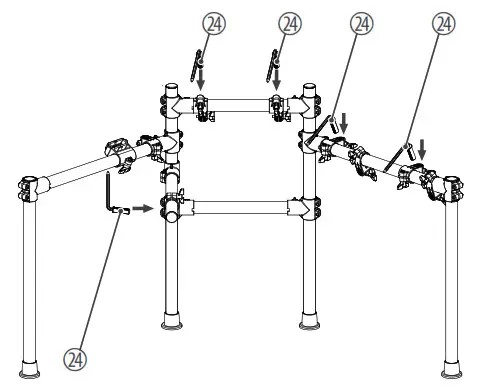 24 24 24 24
24