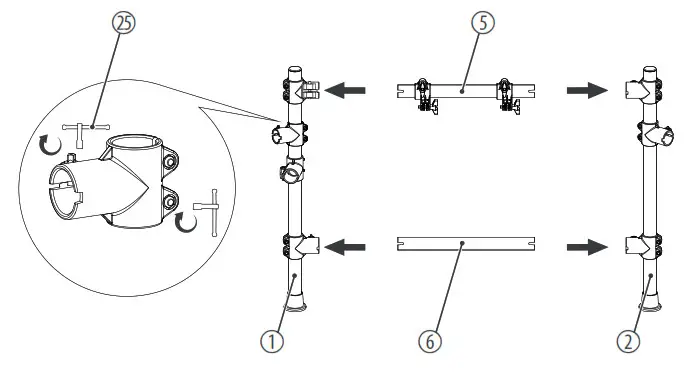 25
5
1
6
2