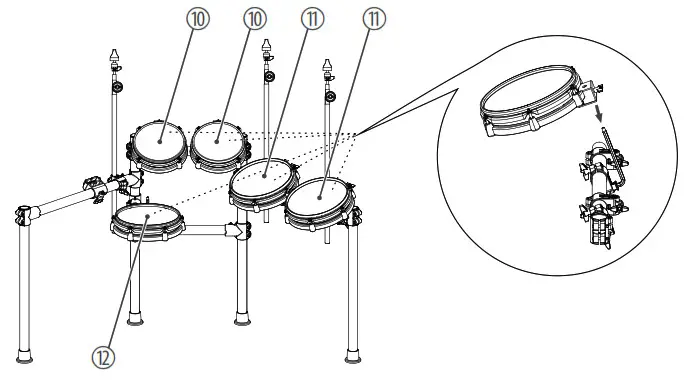 ⑩ ⑩ ⑪ ⑪

⑫